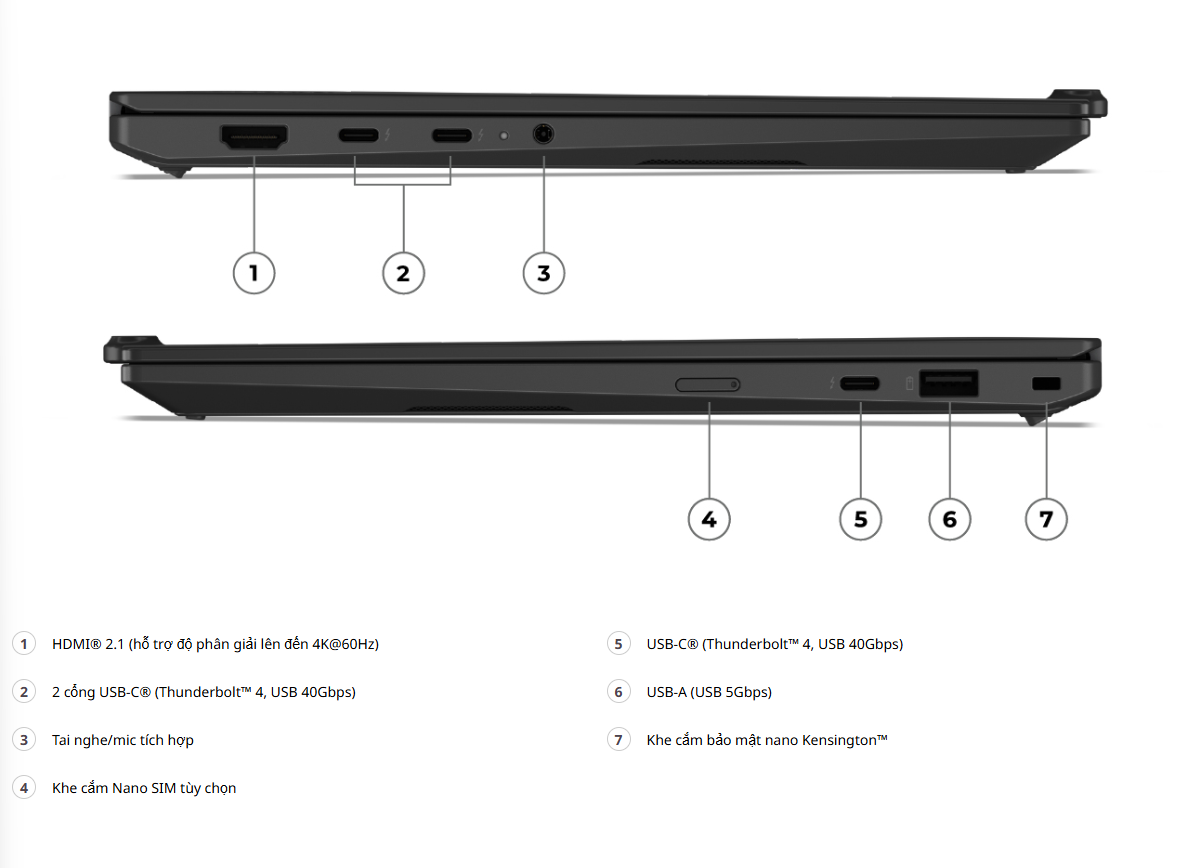 1

2

3

4

5

6

7

1 HDMI® 2.1 (hỗ trợ độ phân giải lên đến 4K@60Hz)

2 2 cổng USB-C® (Thunderbolt™ 4, USB 40Gbps)

3 Tai nghe/mic tích hợp

4 Khe cắm Nano SIM tùy chọn

5 USB-C® (Thunderbolt™ 4, USB 40Gbps)

6 USB-A (USB 5Gbps)

7 Khe cắm bảo mật nano Kensington™