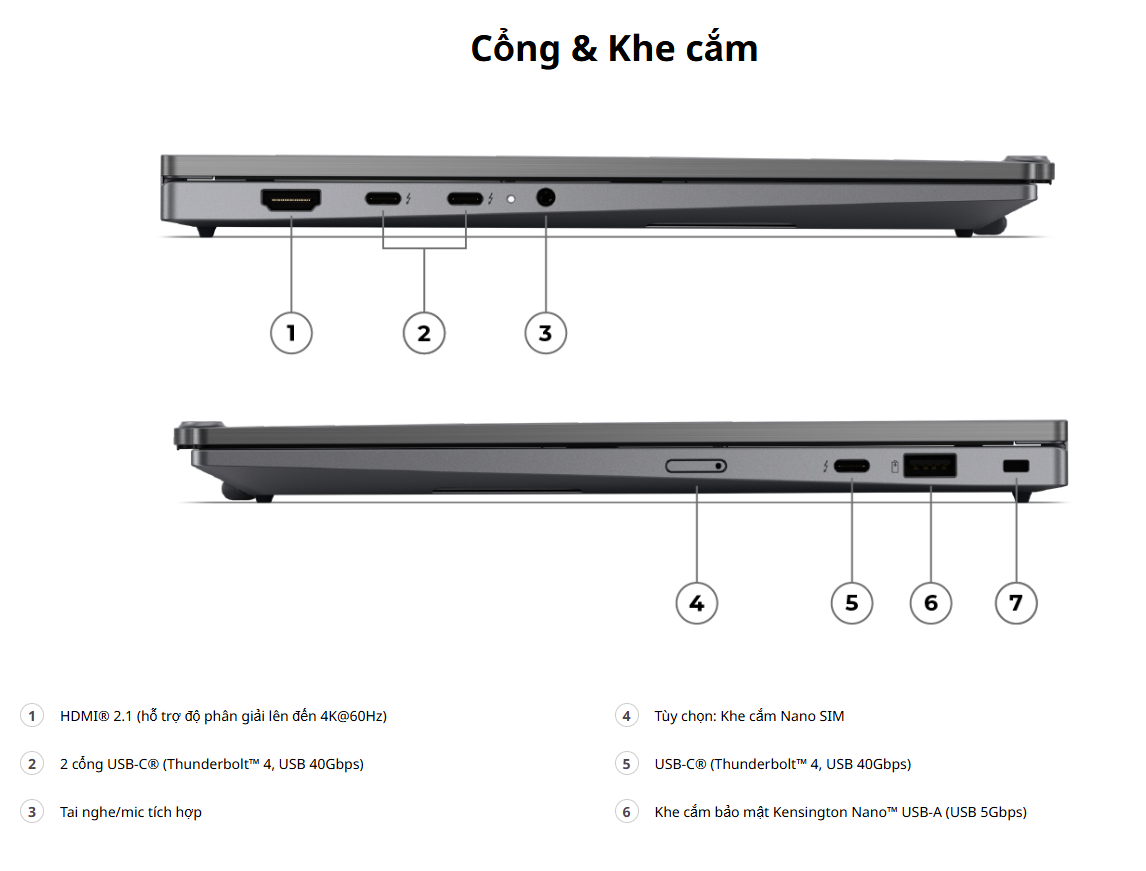 Cổng & Khe cắm

1

2

3

4

5

6

7

1 HDMI® 2.1 (hỗ trợ độ phân giải lên đến 4K@60Hz)

2 2 cổng USB-C® (Thunderbolt™ 4, USB 40Gbps)

3 Tai nghe/mic tích hợp

4 Tùy chọn: Khe cắm Nano SIM

5 USB-C® (Thunderbolt™ 4, USB 40Gbps)

6 Khe cắm bảo mật Kensington Nano™ USB-A (USB 5Gbps)